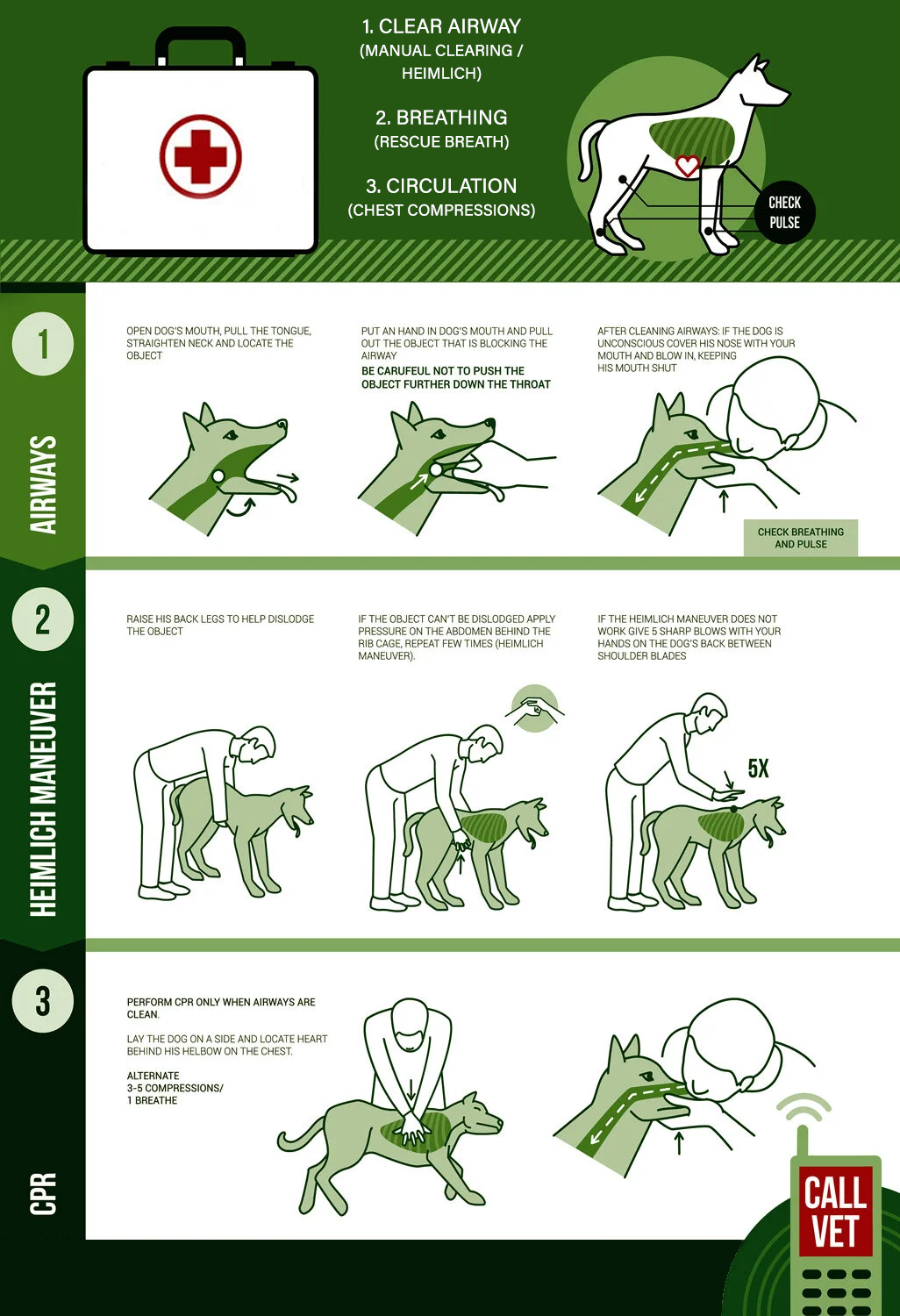 1. CLEAR AIRWAY
(MANUAL CLEARING / HEIMLICH)

2. BREATHING
(RESCUE BREATH)

3. CIRCULATION
(CHEST COMPRESSIONS)

CHECK PULSE

1

AIRWAYS

OPEN DOG'S MOUTH, PULL THE TONGUE, STRAIGHTEN NECK AND LOCATE THE OBJECT

PUT AN HAND IN DOG'S MOUTH AND PULL OUT THE OBJECT THAT IS BLOCKING THE AIRWAY
BE CARUFEUL NOT TO PUSH THE OBJECT FURTHER DOWN THE THROAT

AFTER CLEANING AIRWAYS: IF THE DOG IS UNCONSCIOUS COVER HIS NOSE WITH YOUR MOUTH AND BLOW IN, KEEPING HIS MOUTH SHUT

CHECK BREATHING AND PULSE

2

HEIMLICH MANEUVER

RAISE HIS BACK LEGS TO HELP DISLODGE THE OBJECT

IF THE OBJECT CAN'T BE DISLODGED APPLY PRESSURE ON THE ABDOMEN BEHIND THE RIB CAGE, REPEAT FEW TIMES (HEIMLICH MANEUVER).

IF THE HEIMLICH MANEUVER DOES NOT WORK GIVE 5 SHARP BLOWS WITH YOUR HANDS ON THE DOG'S BACK BETWEEN SHOULDER BLADES

5X

3

CPR

PERFORM CPR ONLY WHEN AIRWAYS ARE CLEAN.

LAY THE DOG ON A SIDE AND LOCATE HEART BEHIND HIS HELBOW ON THE CHEST.

ALTERNATE
3-5 COMPRESSIONS/
1 BREATHE

CALL VET